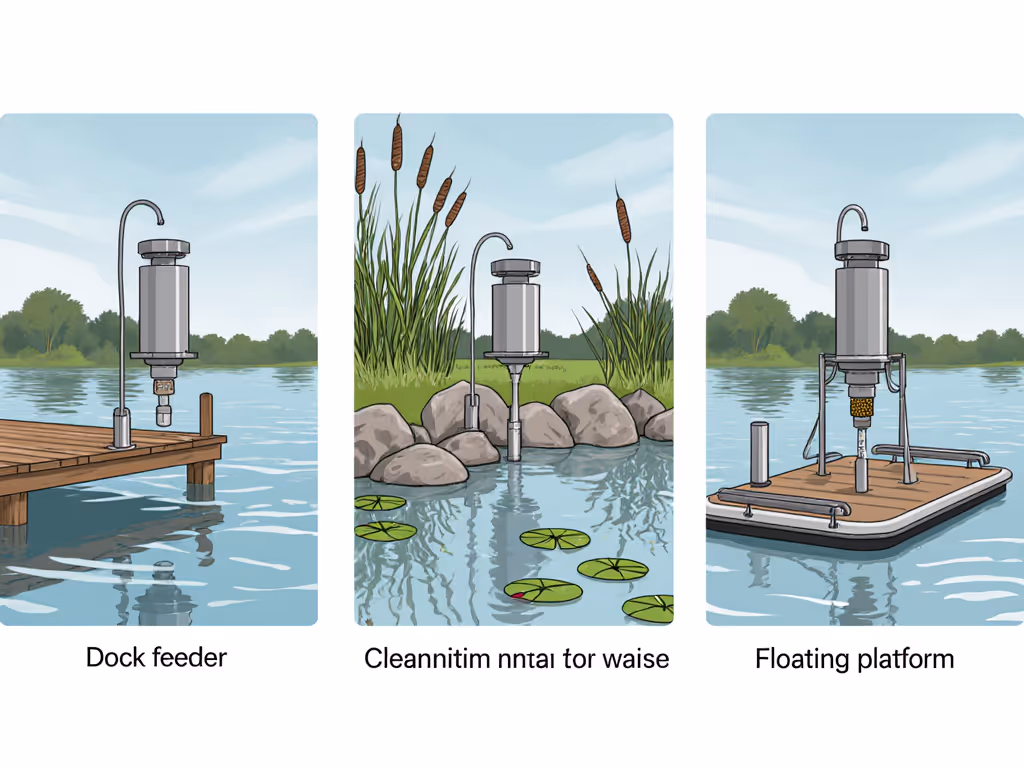 Dock feeder

Cleannitim nntaı tor waise

Floating platform